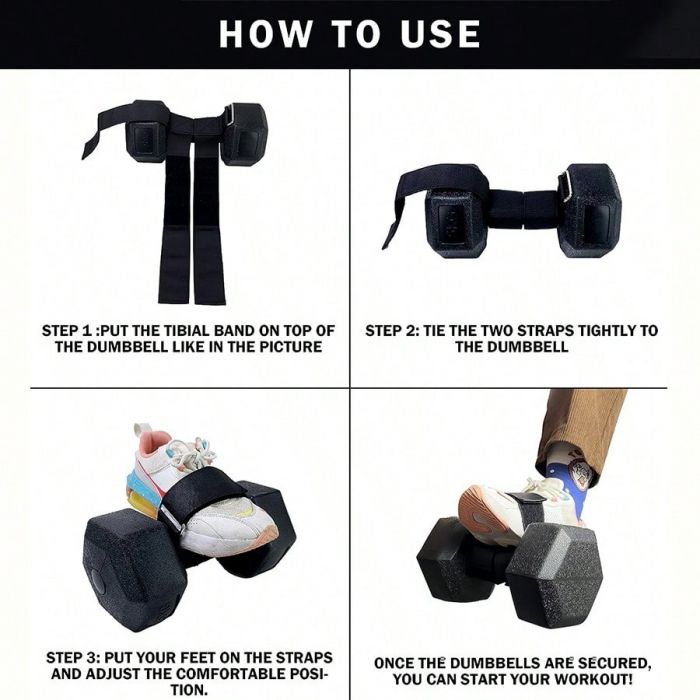 HOW TO USE

STEP 1 :PUT THE TIBIAL BAND ON TOP OF THE DUMBBELL LIKE IN THE PICTURE

STEP 2: TIE THE TWO STRAPS TIGHTLY TO THE DUMBBELL

STEP 3: PUT YOUR FEET ON THE STRAPS AND ADJUST THE COMFORTABLE POSITION.

ONCE THE DUMBBELLS ARE SECURED, YOU CAN START YOUR WORKOUT!